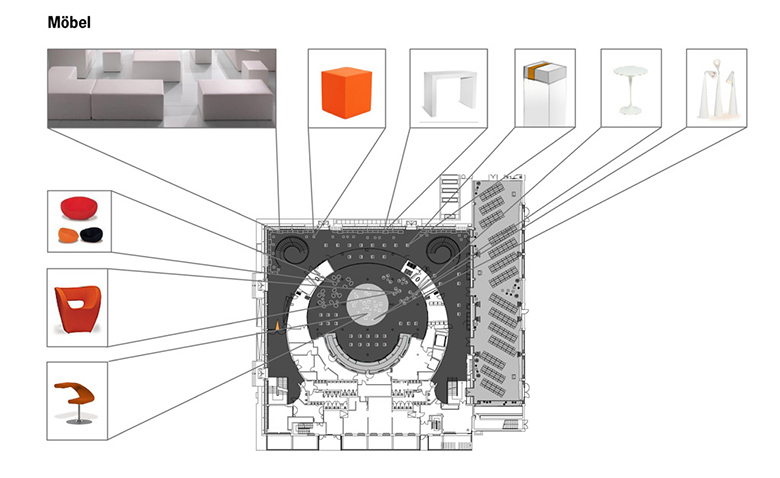 Möbel